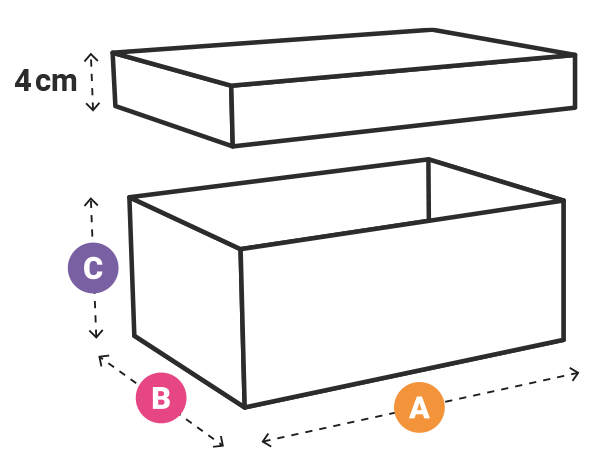 4 cm

C

B

A