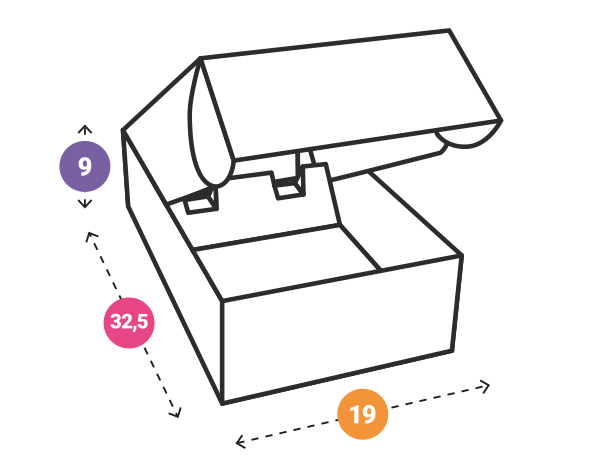 9

32,5

19